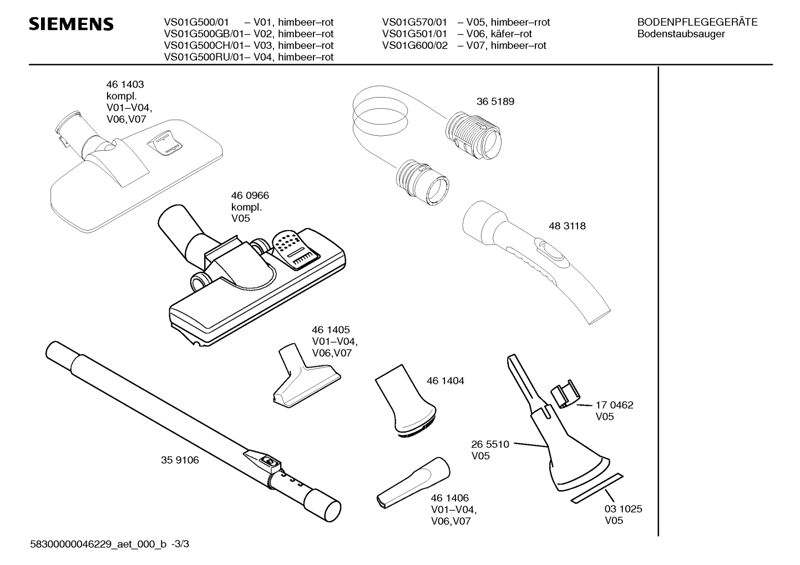 SIEMENS

VS01G500/01 – V01, himbeer–rot
VS01G500GB/01– V02, himbeer–rot
VS01G500CH/01– V03, himbeer–rot
VS01G500RU/01– V04, himbeer–rot

VS01G570/01 – V05, himbeer–rrot
VS01G501/01 – V06, käfer–rot
VS01G600/02 – V07, himbeer–rot

BODENPFLEGEGERÄTE
Bodenstaubsauger

46 1403
kompl.
V01–V04,
V06,V07

36 5189

46 0966
kompl.
V05

48 3118

46 1405
V01–V04,
V06,V07

46 1404

17 0462
V05

26 5510
V05

35 9106

46 1406
V01–V04,
V06,V07

03 1025
V05

58300000046229_aet_000_b -3/3