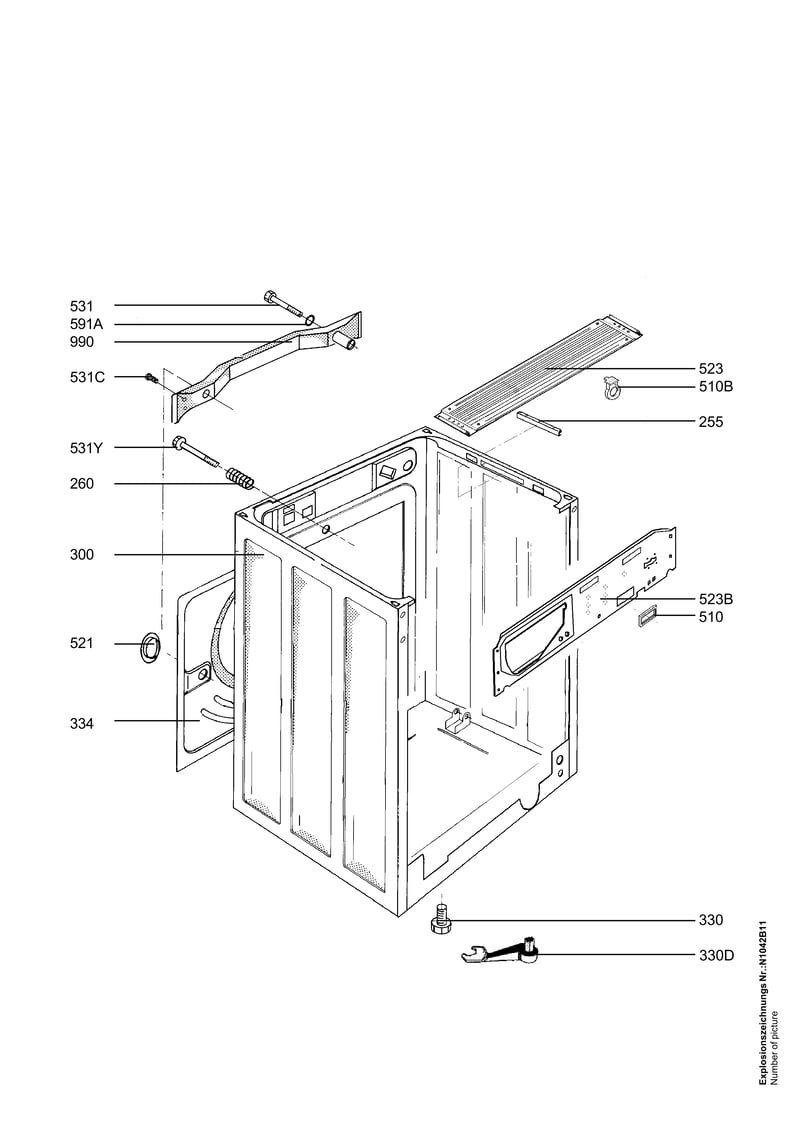 531
591A
990
531C
531Y
260
300
521
334
523
510B
255
523B
510
330
330D

Explosionszeichnungs Nr.:N1042B11
Number of picture